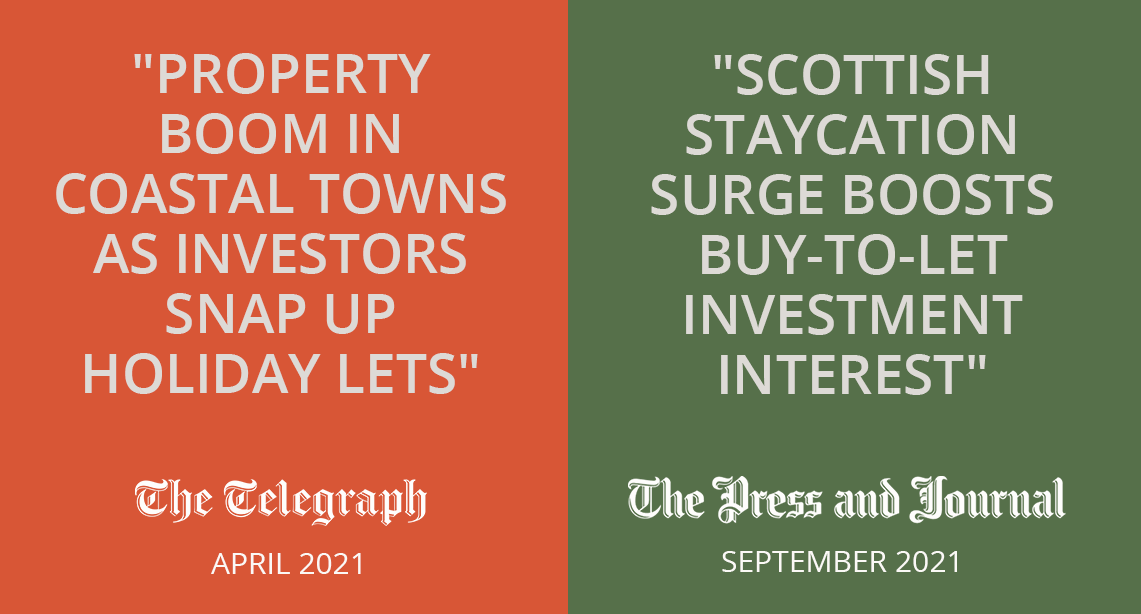 "PROPERTY BOOM IN COASTAL TOWNS AS INVESTORS SNAP UP HOLIDAY LETS"

The Telegraph

APRIL 2021

"SCOTTISH STAYCATION SURGE BOOSTS BUY-TO-LET INVESTMENT INTEREST"

The Press and Journal

SEPTEMBER 2021