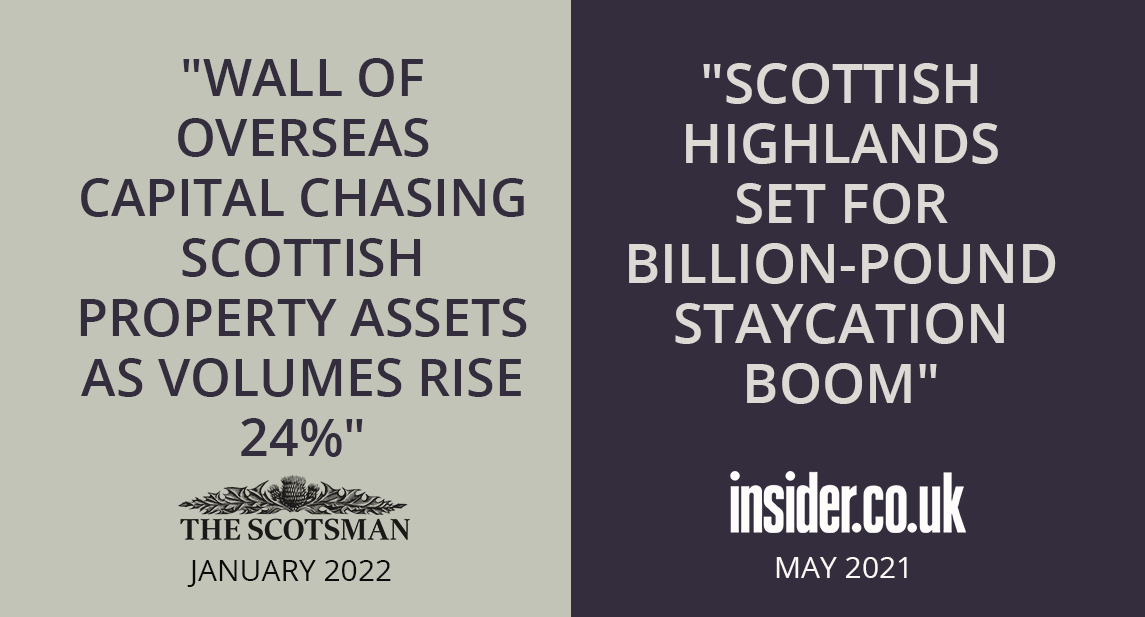 "WALL OF OVERSEAS CAPITAL CHASING SCOTTISH PROPERTY ASSETS AS VOLUMES RISE 24%"

THE SCOTSMAN

JANUARY 2022

"SCOTTISH HIGHLANDS SET FOR BILLION-POUND STAYCATION BOOM"

insider.co.uk

MAY 2021